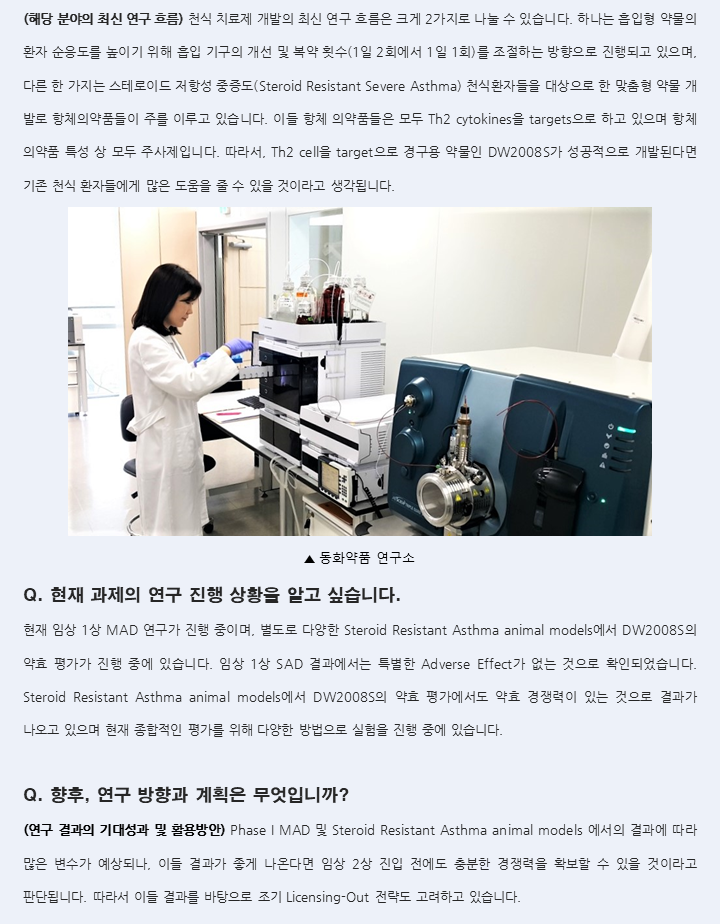 (해당 분야의 최신 연구 흐름) 천식 치료제 개발의 최신 연구 흐름은 크게 2가지로 나눌 수 있습니다. 하나는 흡입형 약물의 환자 순응도를 높이기 위해 흡입 기구의 개선 및 복약 횟수(1일 2회에서 1일 1회)를 조절하는 방향으로 진행되고 있으며, 다른 한 가지는 스테로이드 저항성 중증도(Steroid Resistant Severe Asthma) 천식환자들을 대상으로 한 맞춤형 약물 개발로 항체의약품들이 주를 이루고 있습니다. 이들 항체 의약품들은 모두 Th2 cytokines을 targets으로 하고 있으며 항체 의약품 특성 상 모두 주사제입니다. 따라서, Th2 cell을 target으로 경구용 약물인 DW2008S가 성공적으로 개발된다면 기존 천식 환자들에게 많은 도움을 줄 수 있을 것이라고 생각됩니다.

▲ 동화약품 연구소

Q. 현재 과제의 연구 진행 상황을 알고 싶습니다.

현재 임상 1상 MAD 연구가 진행 중이며, 별도로 다양한 Steroid Resistant Asthma animal models에서 DW2008S의 약효 평가가 진행 중에 있습니다. 임상 1상 SAD 결과에서는 특별한 Adverse Effect가 없는 것으로 확인되었습니다. Steroid Resistant Asthma animal models에서 DW2008S의 약효 평가에서도 약효 경쟁력이 있는 것으로 결과가 나오고 있으며 현재 종합적인 평가를 위해 다양한 방법으로 실험을 진행 중에 있습니다.

Q. 향후, 연구 방향과 계획은 무엇입니까?

(연구 결과의 기대성과 및 활용방안) Phase I MAD 및 Steroid Resistant Asthma animal models 에서의 결과에 따라 많은 변수가 예상되나, 이들 결과가 좋게 나온다면 임상 2상 진입 전에도 충분한 경쟁력을 확보할 수 있을 것이라고 판단됩니다. 따라서 이들 결과를 바탕으로 조기 Licensing-Out 전략도 고려하고 있습니다.